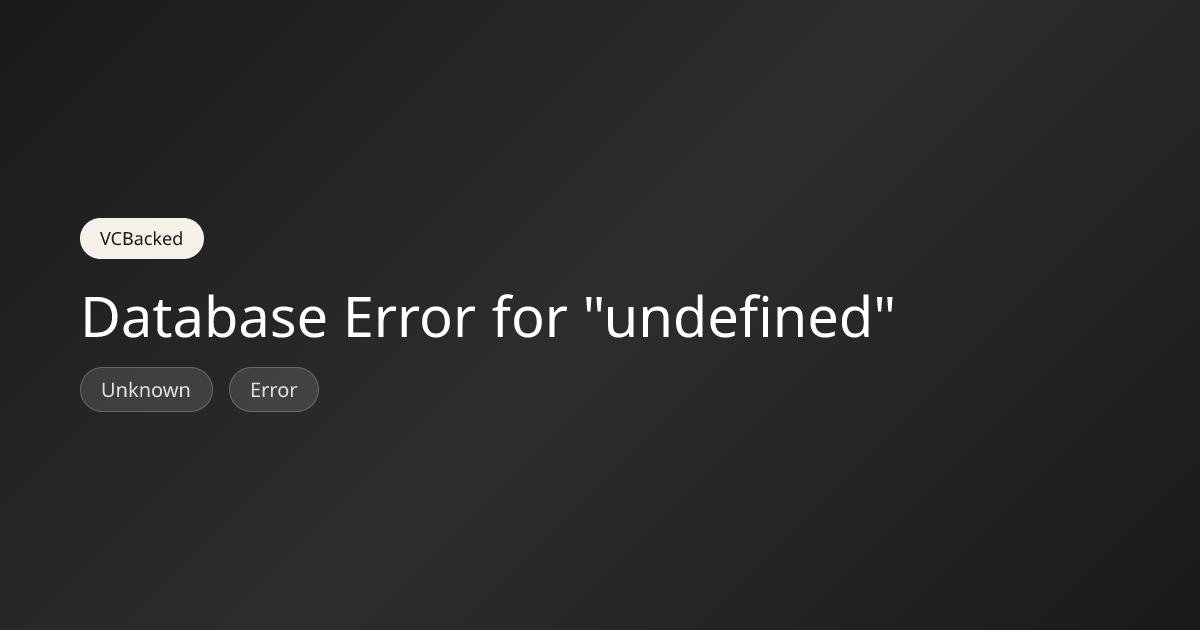 VCBacked

Database Error for "undefined"

Unknown

Error